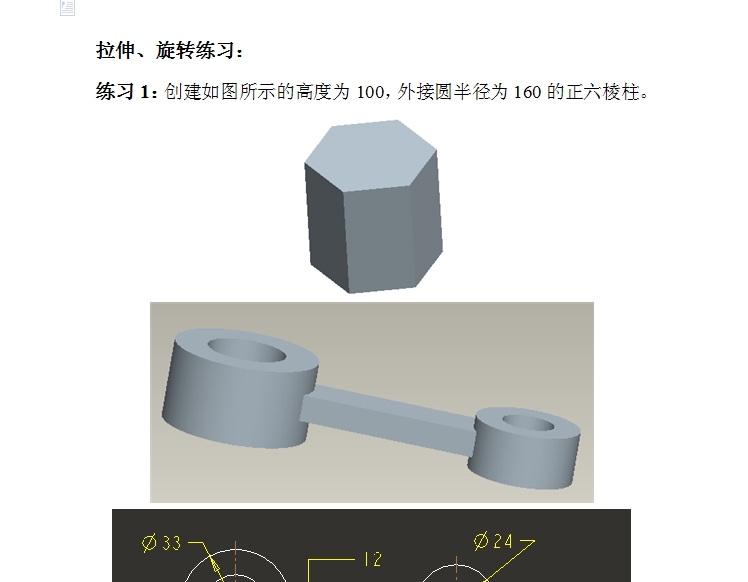 拉伸、旋转练习：

练习 1：创建如图所示的高度为 100，外接圆半径为 160 的正六棱柱。

Ø33

12

Ø24