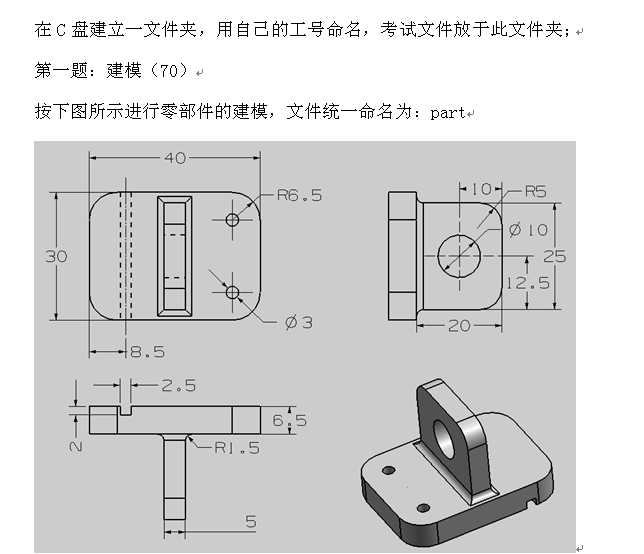 在 C 盘建立一文件夹，用自己的工号命名，考试文件放于此文件夹；

第一题：建模（70）

按下图所示进行零部件的建模，文件统一命名为：part

40
R6.5
30
Ø3
8.5
10
R5
Ø10
25
12.5
20
2.5
6.5
2
R1.5
5