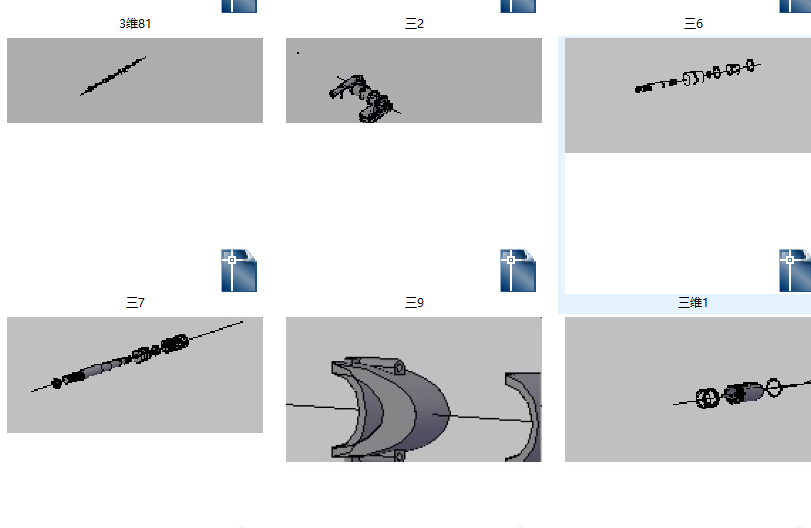 3维81

三2

三6

三7

三9

三维1