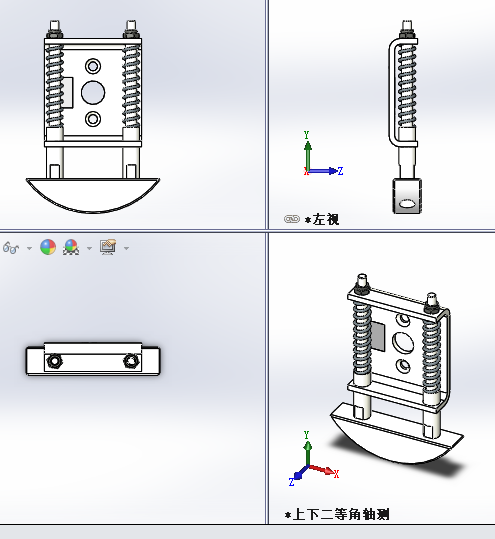 Y
X
Z
*左视

Y
Z
X
*上下二等角轴测