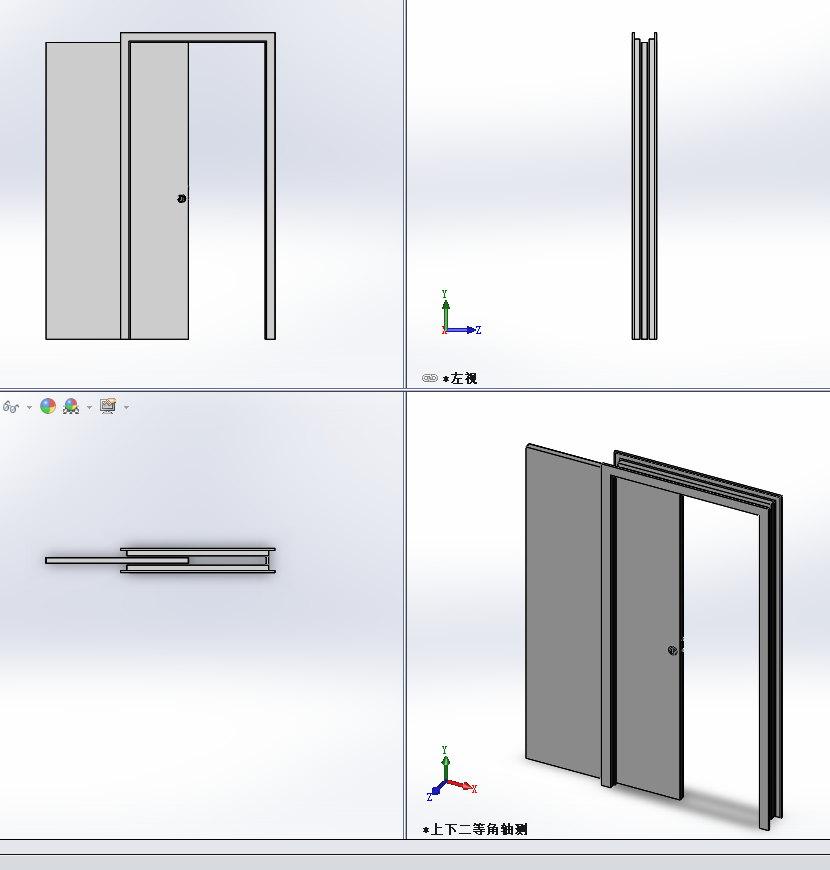 Y
X
Z
*左视

Y
Z
X
*上下二等角轴测