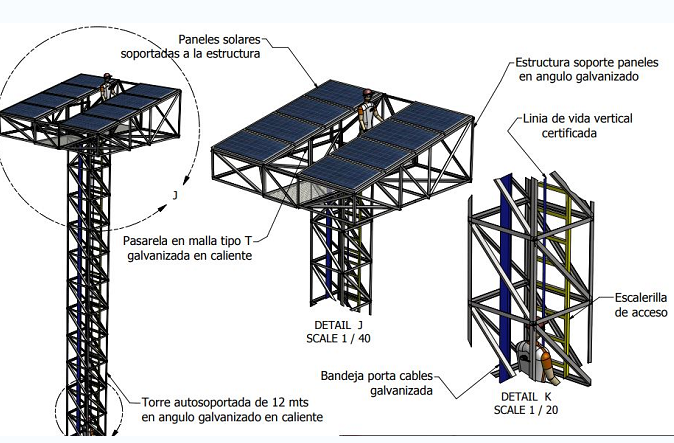 Paneles solares soportadas a la estructura

Estructura soporte paneles en angulo galvanizado

Linia de vida vertical certificada

J

Pasarela en malla tipo T galvanizada en caliente

Escalerilla de acceso

DETAIL J
SCALE 1 / 40

Bandeja porta cables galvanizada

DETAIL K
SCALE 1 / 20

Torre autosoportada de 12 mts en angulo galvanizado en caliente