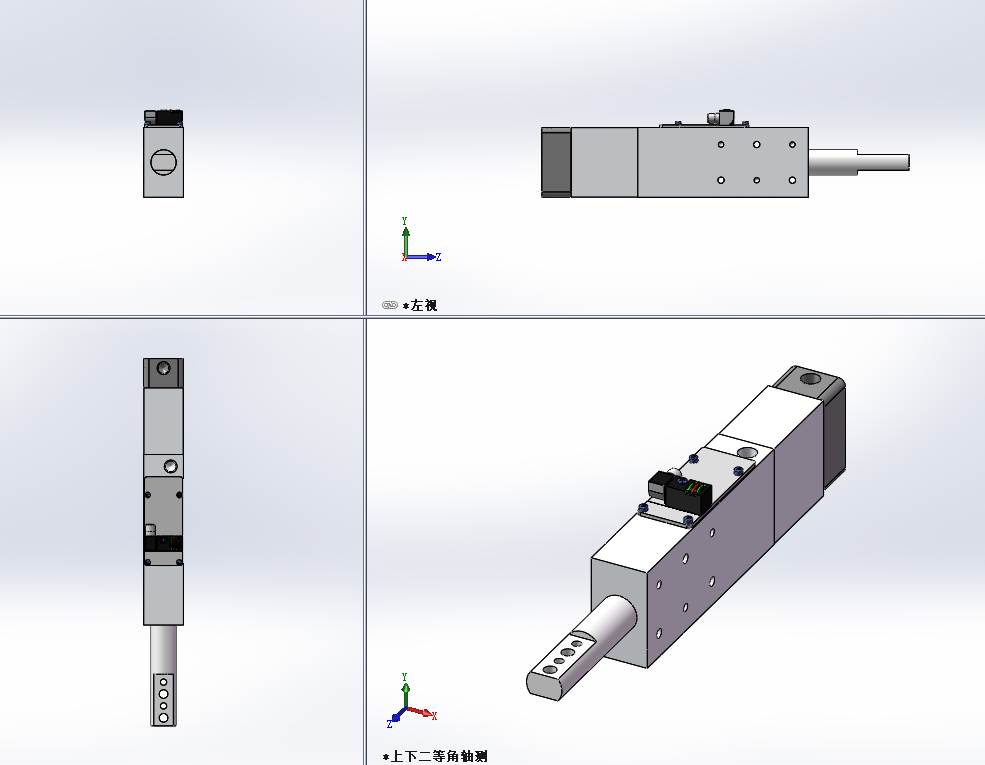 Y
X
Z
*左视
Y
Z
X
*上下二等角轴测