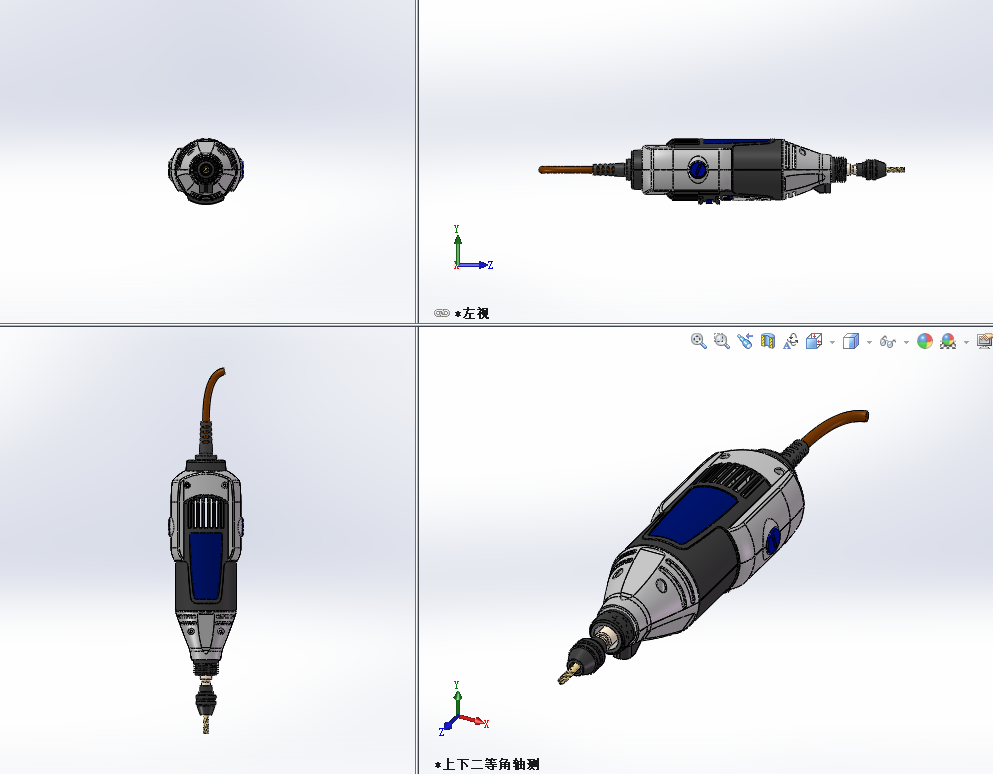 Y
Z
*左视
Y
Z
X
*上下二等角轴测