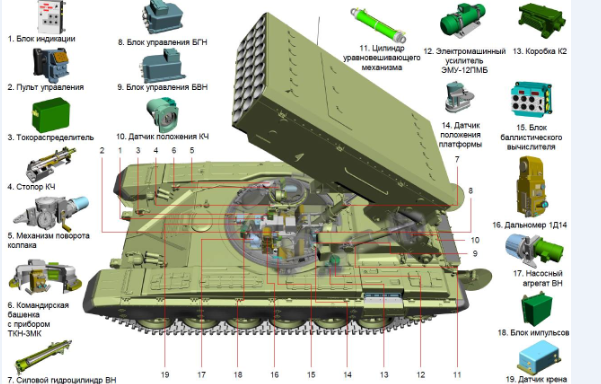 1. Блок индикации

2. Пульт управления

3. Токораспределитель

4. Стопор КЧ

5. Механизм поворота колпака

6. Командирская башенка с прибором ТКН-3МК

7. Силовой гидроцилиндр ВН

8. Блок управления БГН

9. Блок управления БВН

10. Датчик положения КЧ

11. Цилиндр уравновешивающего механизма

12. Электромашинный усилитель ЭМУ-12ПМБ

13. Коробка К2

14. Датчик положения платформы

15. Блок баллистического вычислителя

16. Дальномер 1Д14

17. Насосный агрегат ВН

18. Блок импульсов

19. Датчик крена

2 1 3 4 6 5 7 8 10 9

19 17 18 16 15 14 13 12 11